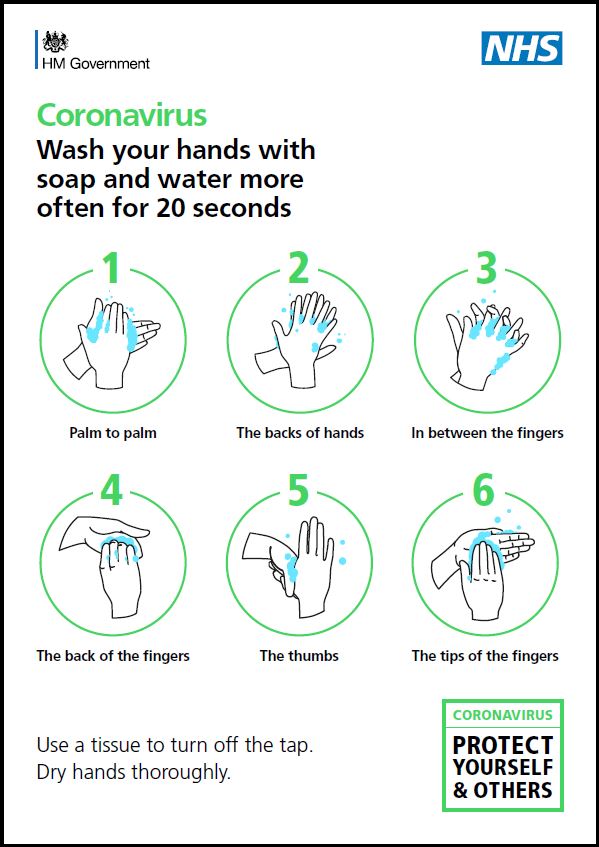 HM Government

NHS

Coronavirus
Wash your hands with soap and water more often for 20 seconds

1
Palm to palm

2
The backs of hands

3
In between the fingers

4
The back of the fingers

5
The thumbs

6
The tips of the fingers

Use a tissue to turn off the tap.
Dry hands thoroughly.

CORONAVIRUS
PROTECT YOURSELF & OTHERS